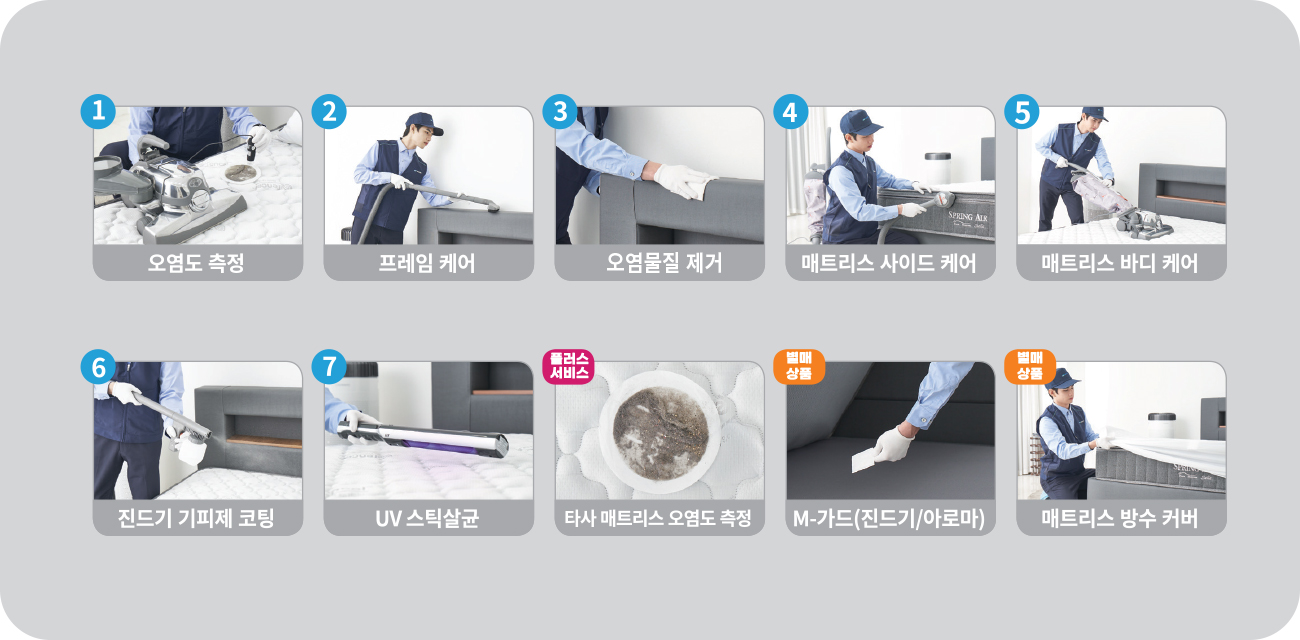 1
오염도 측정

2
프레임 케어

3
오염물질 제거

4
SPRING AIR
매트리스 사이드 케어

5
매트리스 바디 케어

6
진드기 기피제 코팅

7
UV 스틱살균

플러스 서비스
타사 매트리스 오염도 측정

별매 상품
M-가드(진드기/아로마)

별매 상품
매트리스 방수 커버