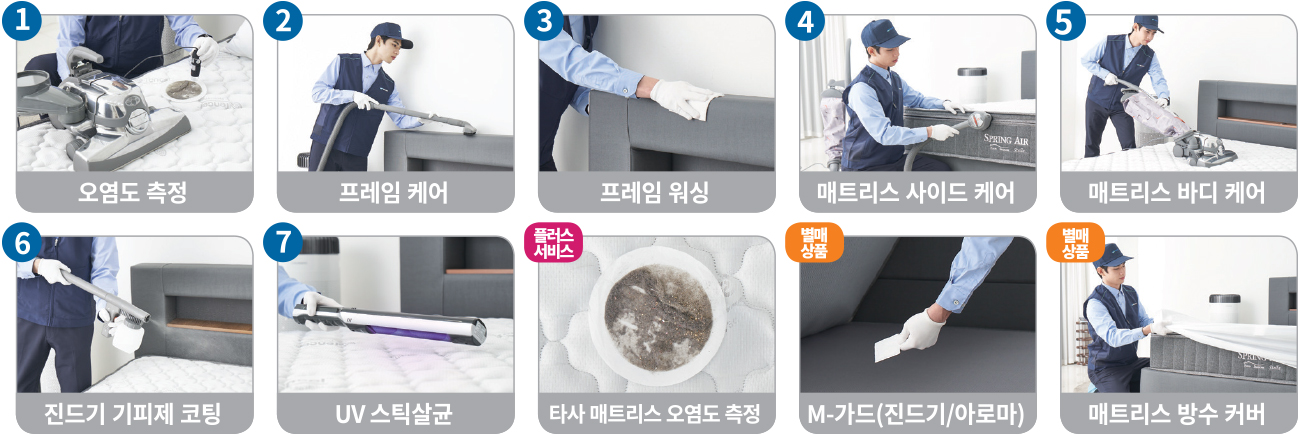 1
오염도 측정

2
프레임 케어

3
프레임 워싱

4
SPRING AIR
매트리스 사이드 케어

5
매트리스 바디 케어

6
진드기 기피제 코팅

7
UV 스틱살균

플러스 서비스
타사 매트리스 오염도 측정

별매 상품
M-가드(진드기/아로마)

별매 상품
매트리스 방수 커버