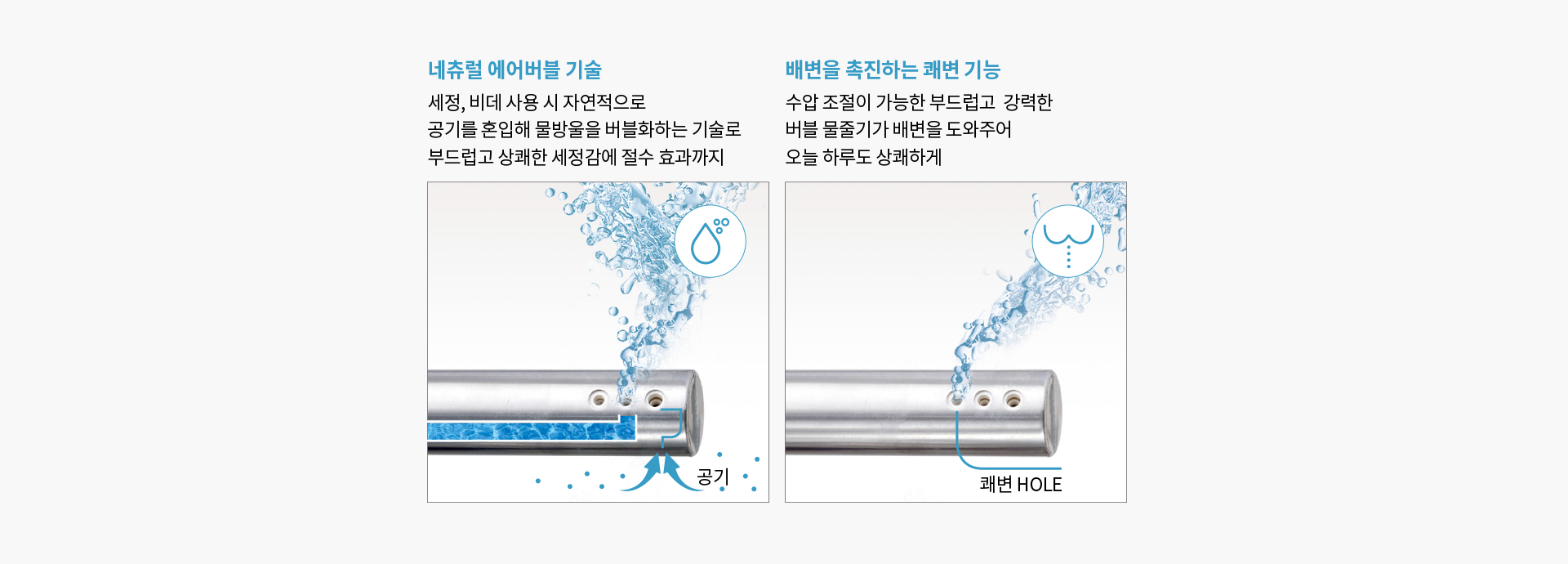 네츄럴 에어버블 기술

세정, 비데 사용 시 자연적으로
공기를 혼입해 물방울을 버블화하는 기술로
부드럽고 상쾌한 세정감에 절수 효과까지

공기

배변을 촉진하는 쾌변 기능

수압 조절이 가능한 부드럽고 강력한
버블 물줄기가 배변을 도와주어
오늘 하루도 상쾌하게

쾌변 HOLE