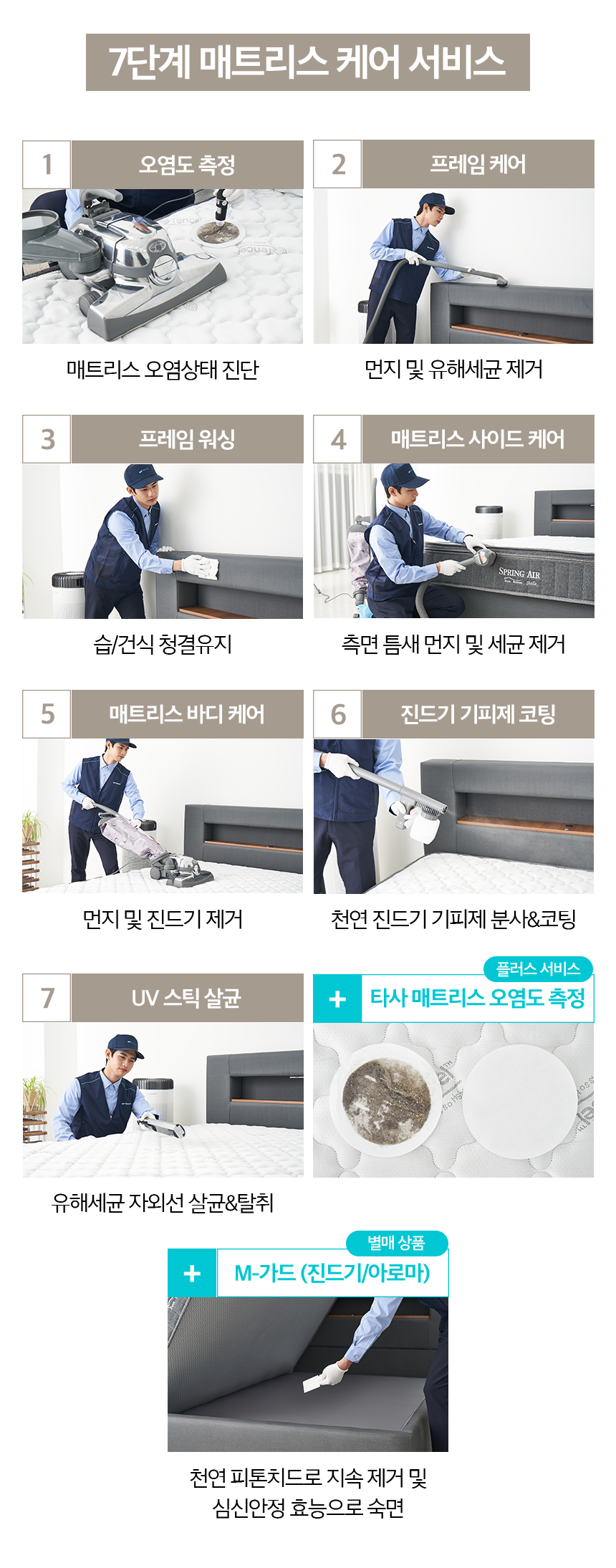 7단계 매트리스 케어 서비스

1 오염도 측정

매트리스 오염상태 진단

2 프레임 케어

먼지 및 유해세균 제거

3 프레임 워싱

습/건식 청결유지

4 매트리스 사이드 케어

SPRING AIR

측면 틈새 먼지 및 세균 제거

5 매트리스 바디 케어

먼지 및 진드기 제거

6 진드기 기피제 코팅

천연 진드기 기피제 분사&코팅

7 UV 스틱 살균

유해세균 자외선 살균&탈취

플러스 서비스

+ 타사 매트리스 오염도 측정

별매 상품

+ M-가드 (진드기/아로마)

천연 피톤치드로 지속 제거 및 심신안정 효능으로 숙면