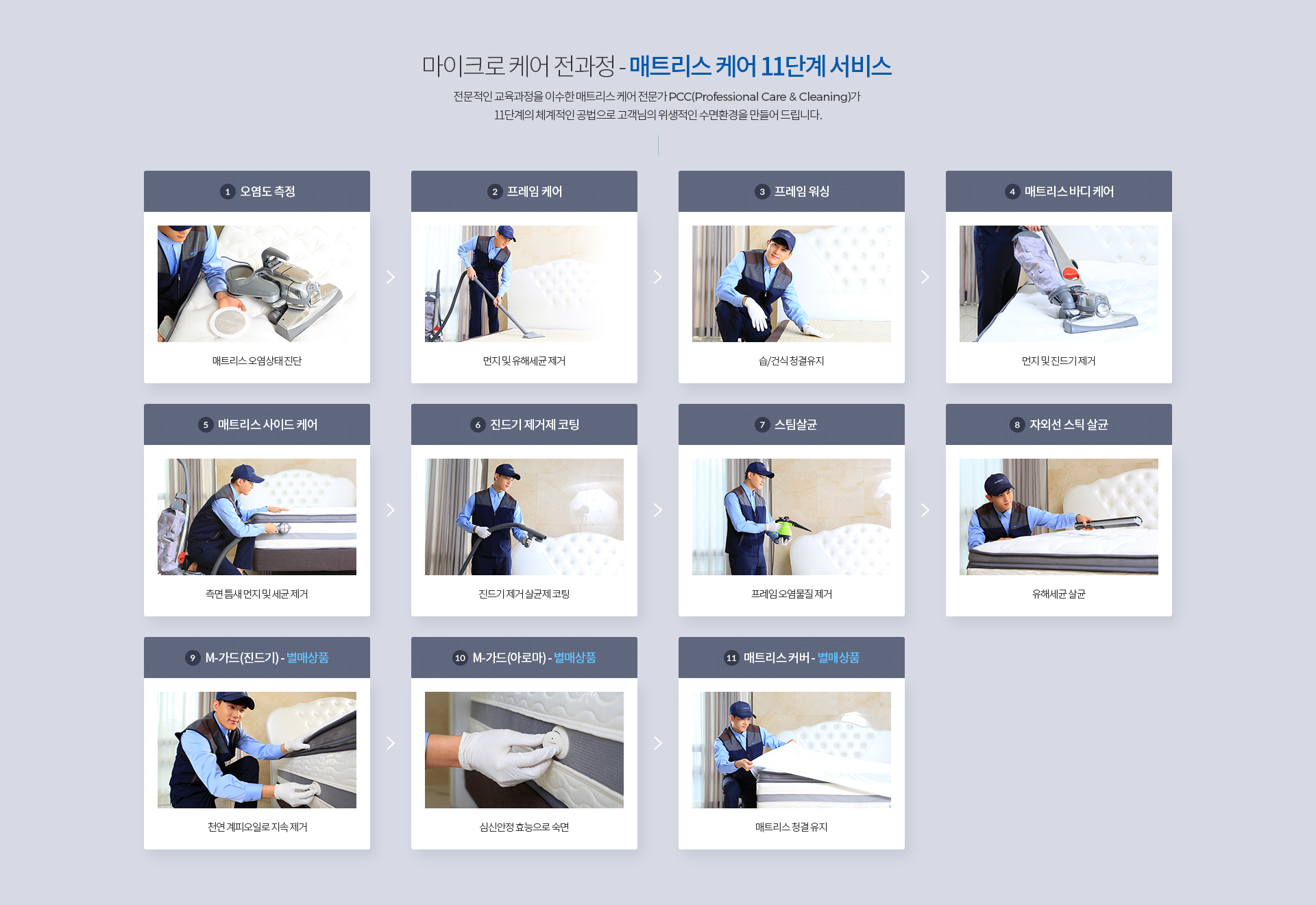 마이크로 케어 전과정 - 매트리스 케어 11단계 서비스

전문적인 교육과정을 이수한 매트리스 케어 전문가 PCC(Professional Care & Cleaning)가
11단계의 체계적인 공법으로 고객님의 위생적인 수면환경을 만들어 드립니다.

1 오염도 측정

매트리스 오염상태 진단

2 프레임 케어

먼지 및 유해세균 제거

3 프레임 워싱

습/건식 청결유지

4 매트리스 바디 케어

먼지 및 진드기 제거

5 매트리스 사이드 케어

측면 틈새 먼지 및 세균 제거

6 진드기 제거제 코팅

진드기 제거 살균제 코팅

7 스팀살균

프레임 오염물질 제거

8 자외선 스틱 살균

유해세균 살균

9 M-가드(진드기) - 별매상품

천연 계피오일로 지속 제거

10 M-가드(아로마) - 별매상품

심신안정 효능으로 숙면

11 매트리스 커버 - 별매상품

매트리스 청결 유지